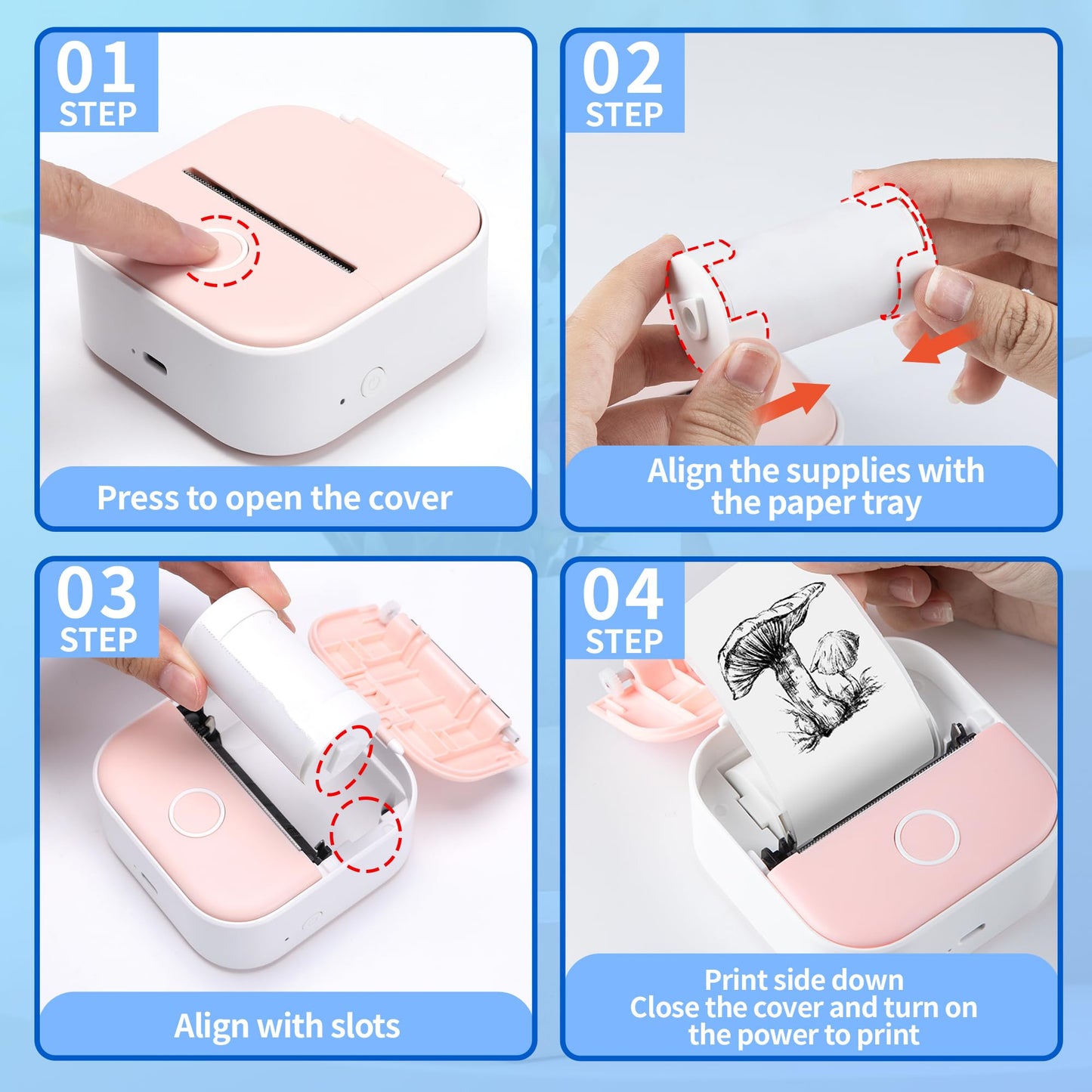 01
STEP

Press to open the cover

02
STEP

Align the supplies with the paper tray

03
STEP

Align with slots

04
STEP

Print side down
Close the cover and turn on the power to print