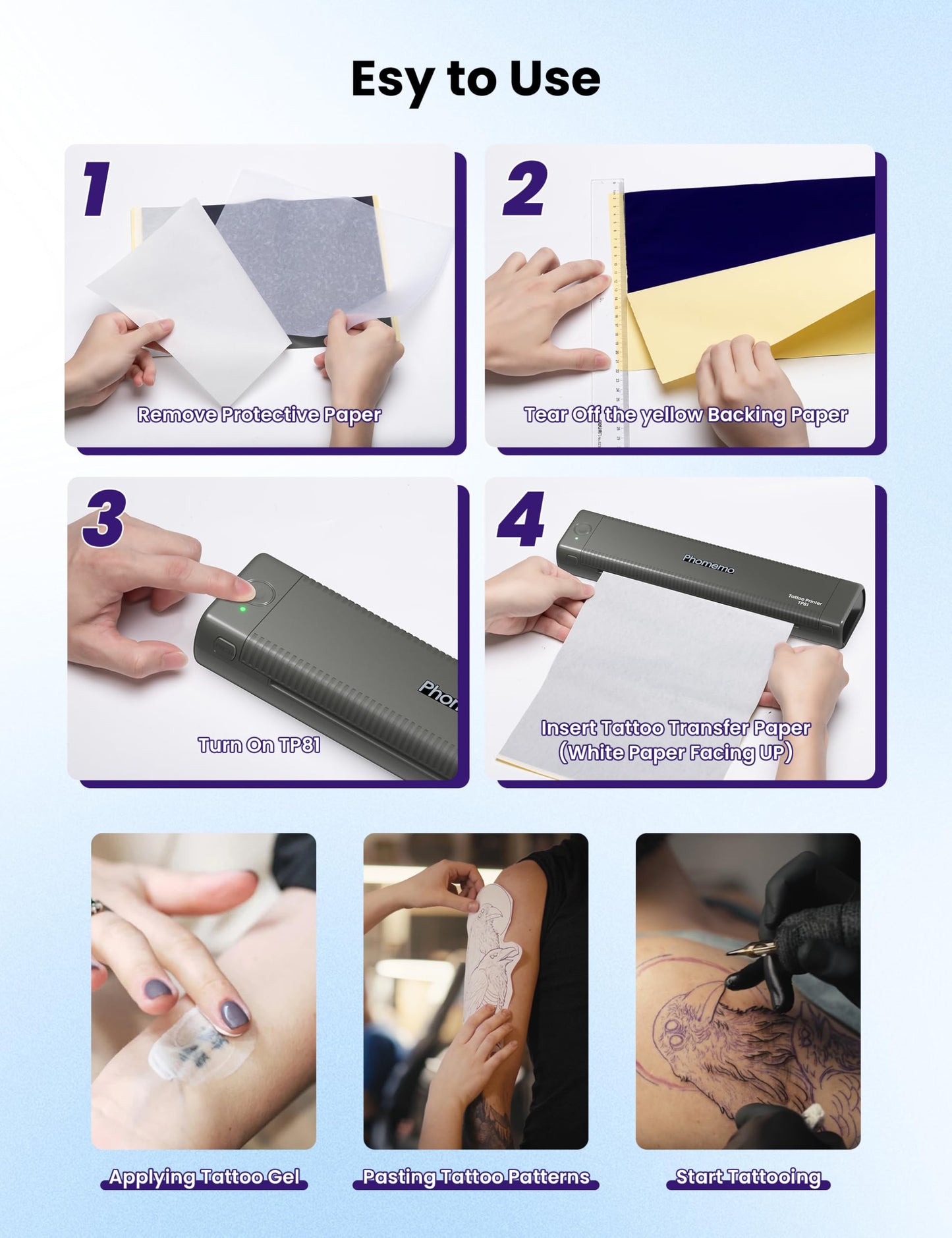 Esy to Use

1
Remove Protective Paper

2
Tear Off the yellow Backing Paper

3
Phom
Turn On TP81

4
Phomemo
Tattoo Printer TP81
Insert Tattoo Transfer Paper (White Paper Facing UP)

Applying Tattoo Gel

Pasting Tattoo Patterns

Start Tattooing