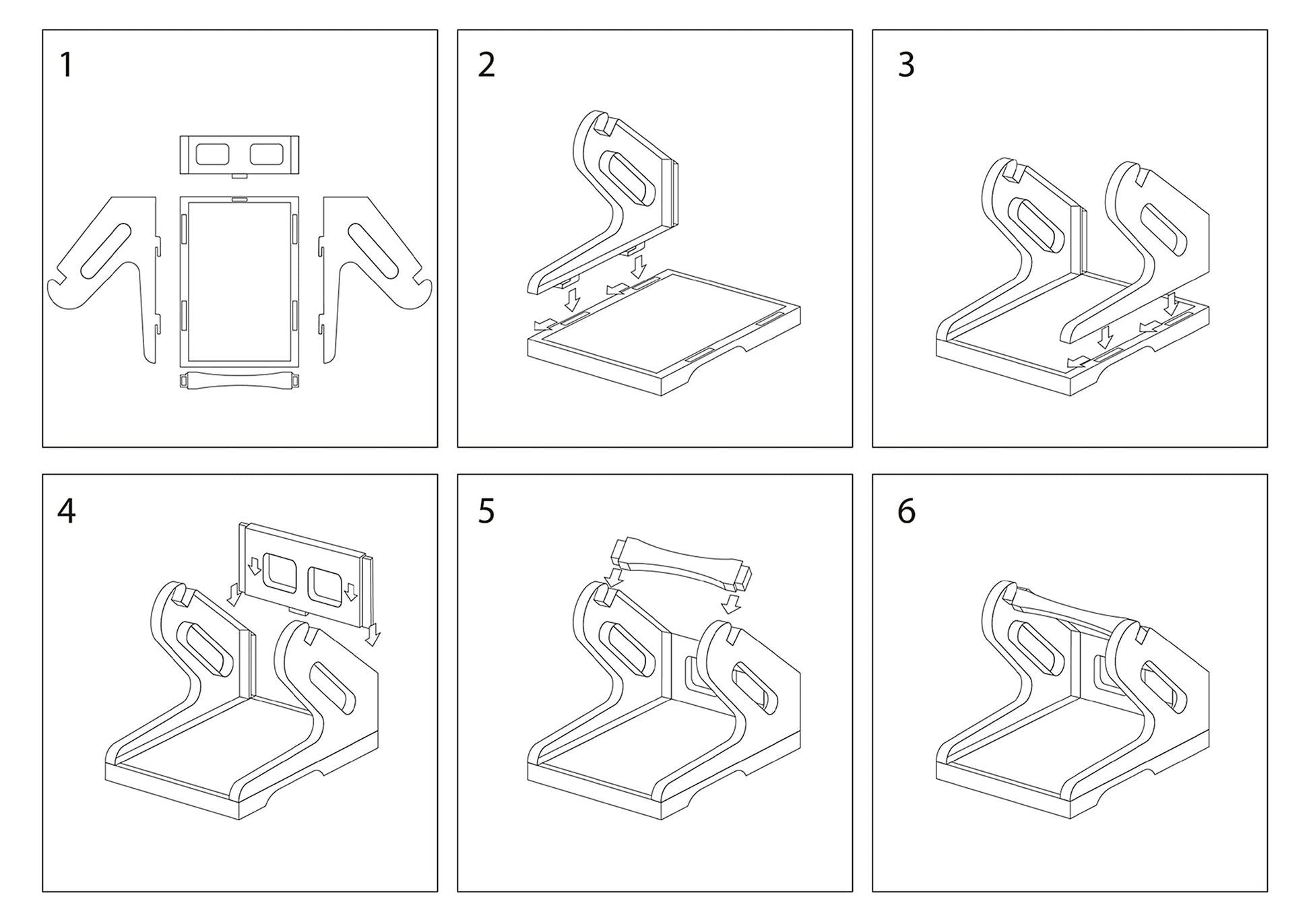 1

2

3

4

5

6