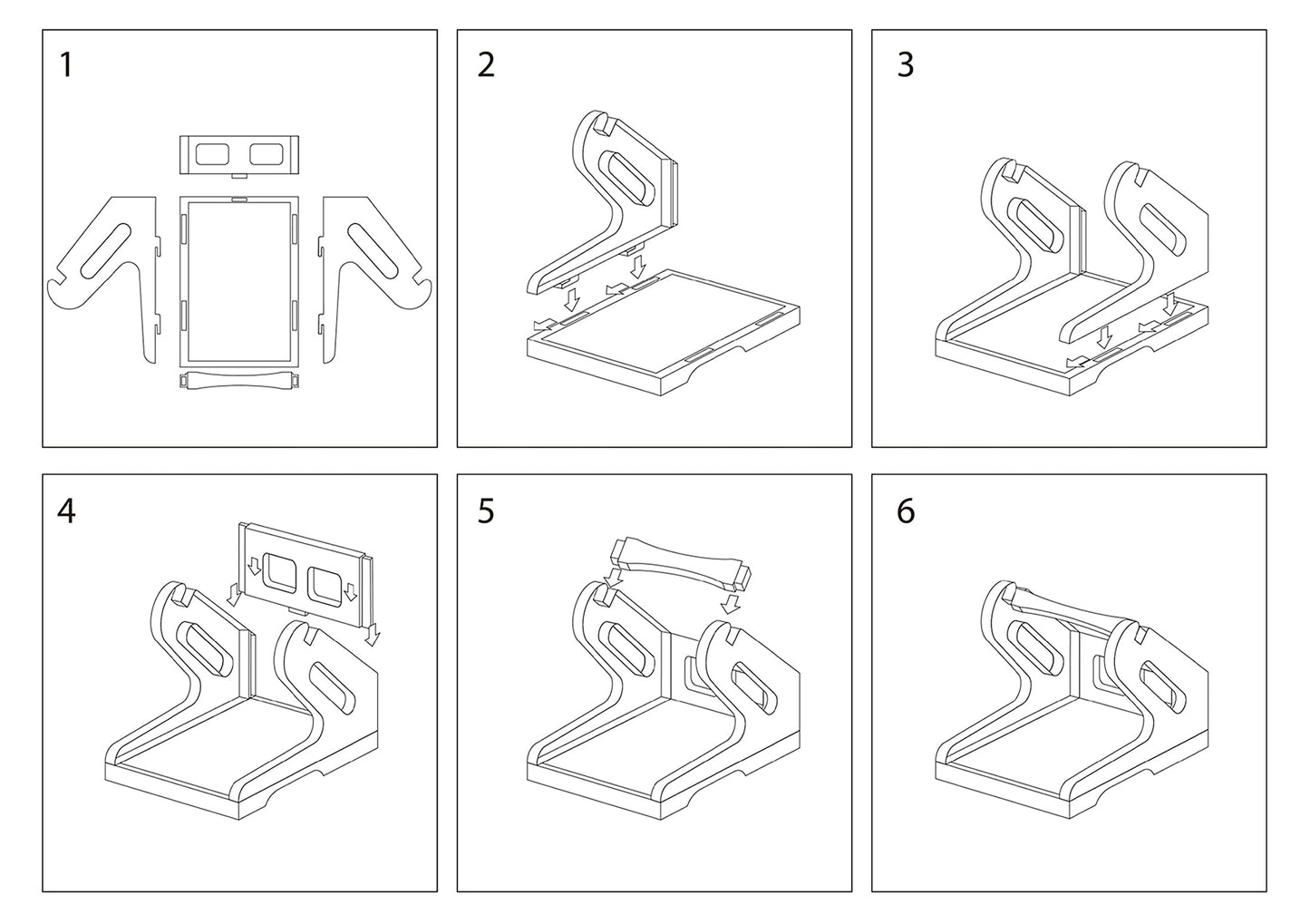 1

2

3

4

5

6