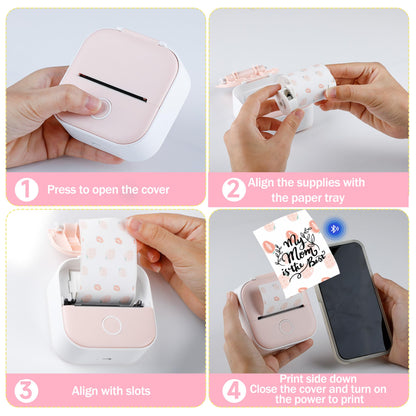 1 Press to open the cover

2 Align the supplies with the paper tray

3 Align with slots

My Mom is the Best

4 Print side down
Close the cover and turn on the power to print