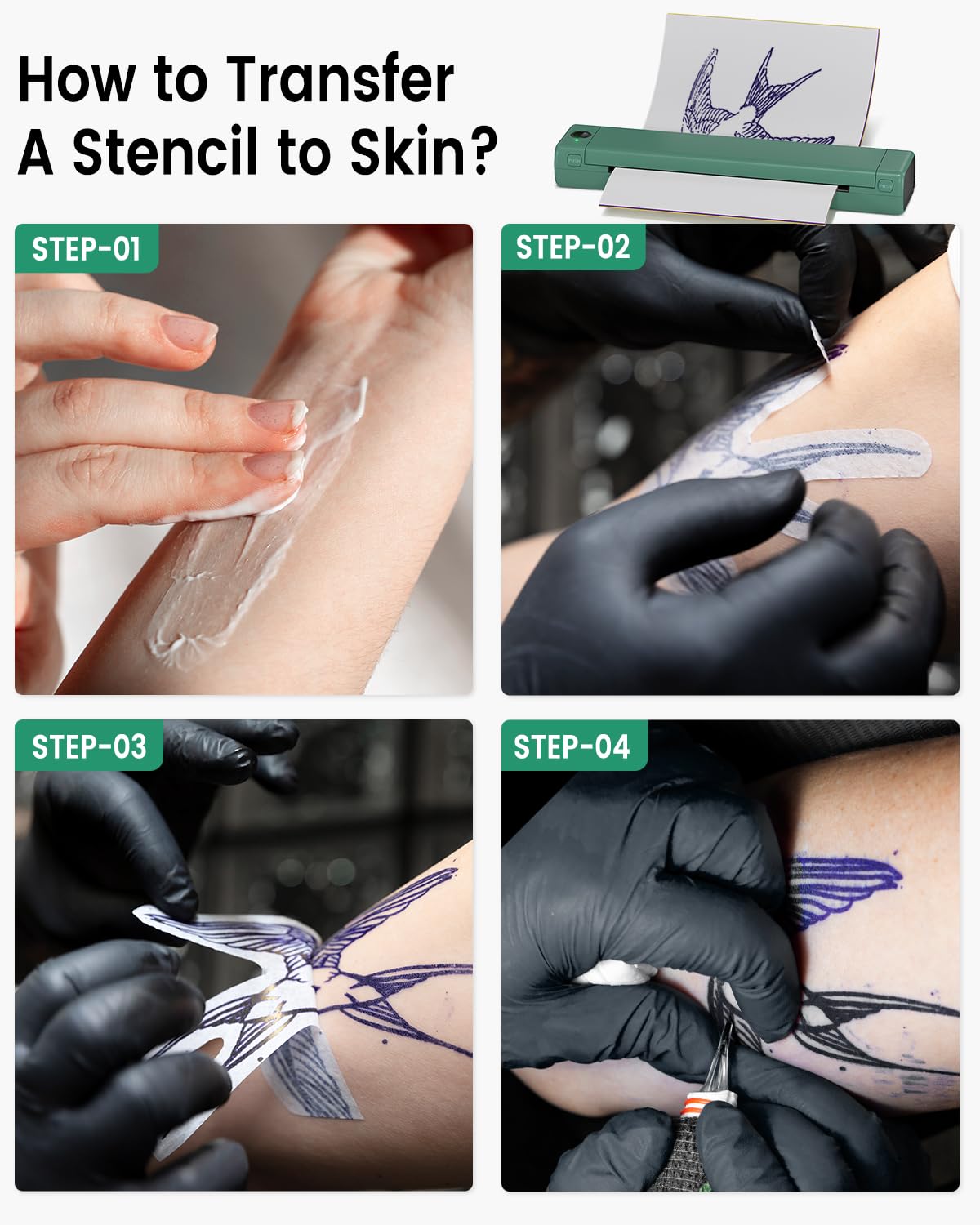 How to Transfer A Stencil to Skin?

STEP-01

STEP-02

STEP-03

STEP-04