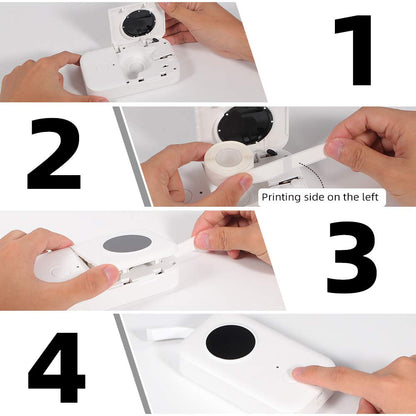 1

2

Printing side on the left

3

4