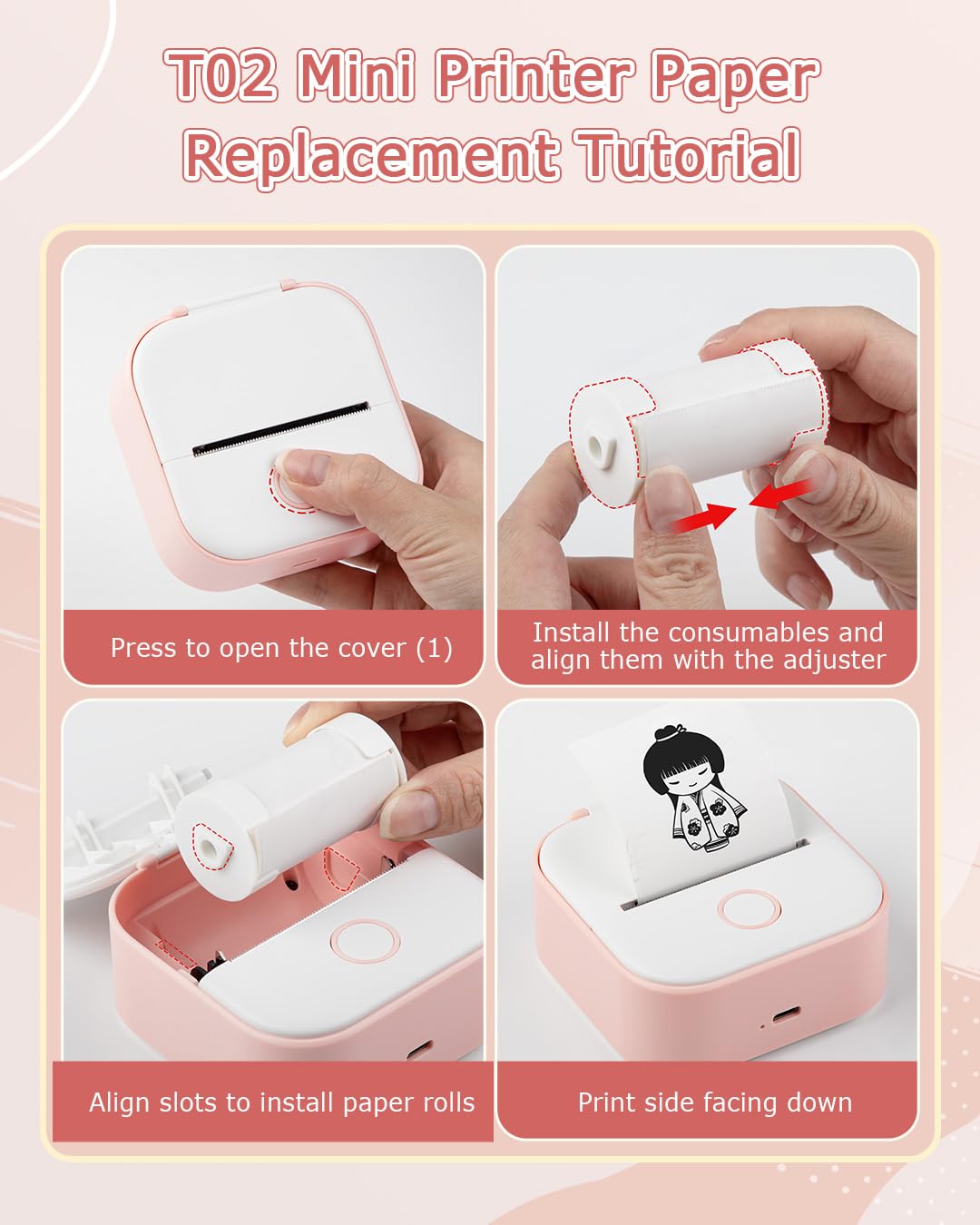 T02 Mini Printer Paper Replacement Tutorial

Press to open the cover (1)

Install the consumables and align them with the adjuster

Align slots to install paper rolls

Print side facing down