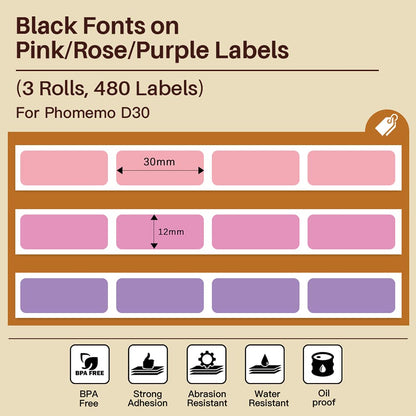 Black Fonts on Pink/Rose/Purple Labels

(3 Rolls, 480 Labels)

For Phomemo D30

30mm

12mm

BPA FREE

BPA Free

Strong Adhesion

Abrasion Resistant

Water Resistant

Oil proof