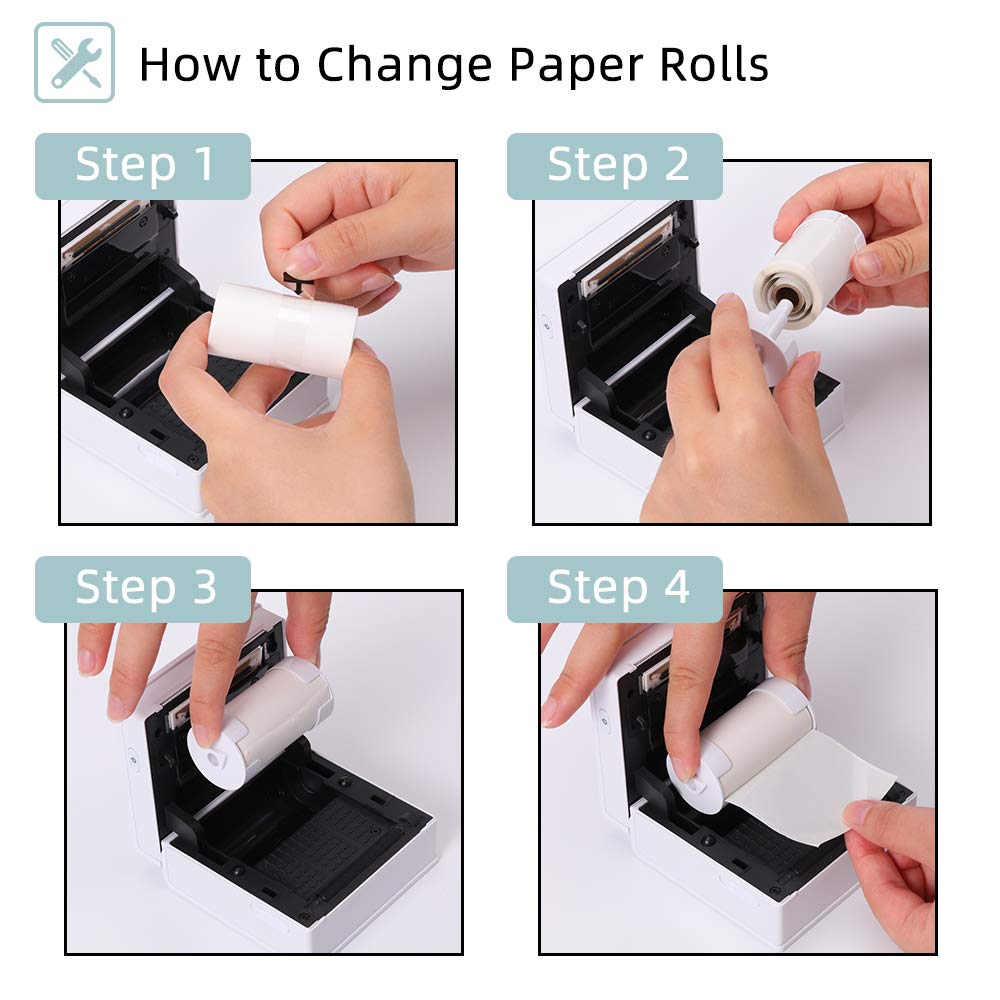 How to Change Paper Rolls

Step 1

Step 2

Step 3

Step 4