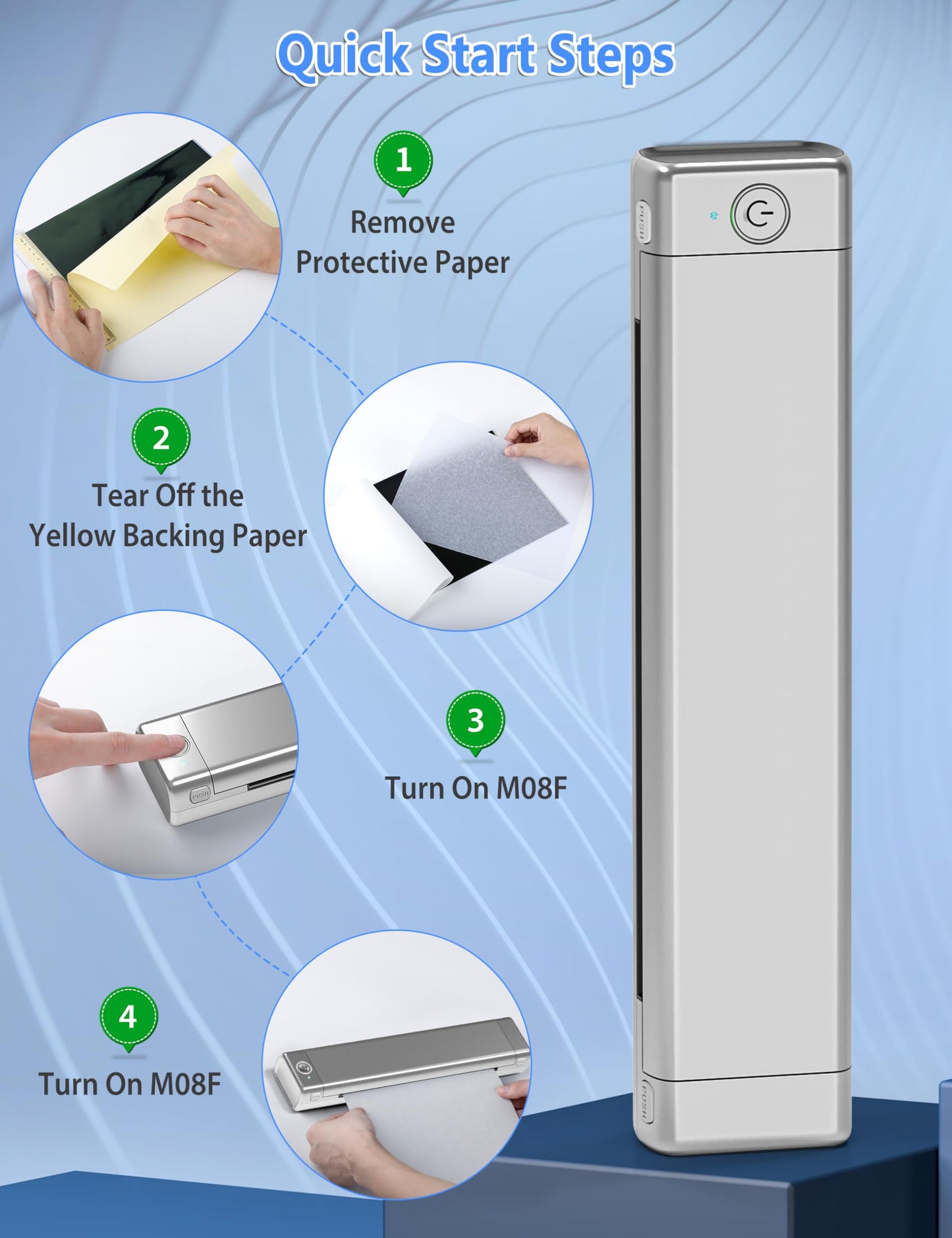 Quick Start Steps

1

Remove Protective Paper

2

Tear Off the Yellow Backing Paper

3

Turn On M08F

4

Turn On M08F

PUSH

PUSH

PUSH