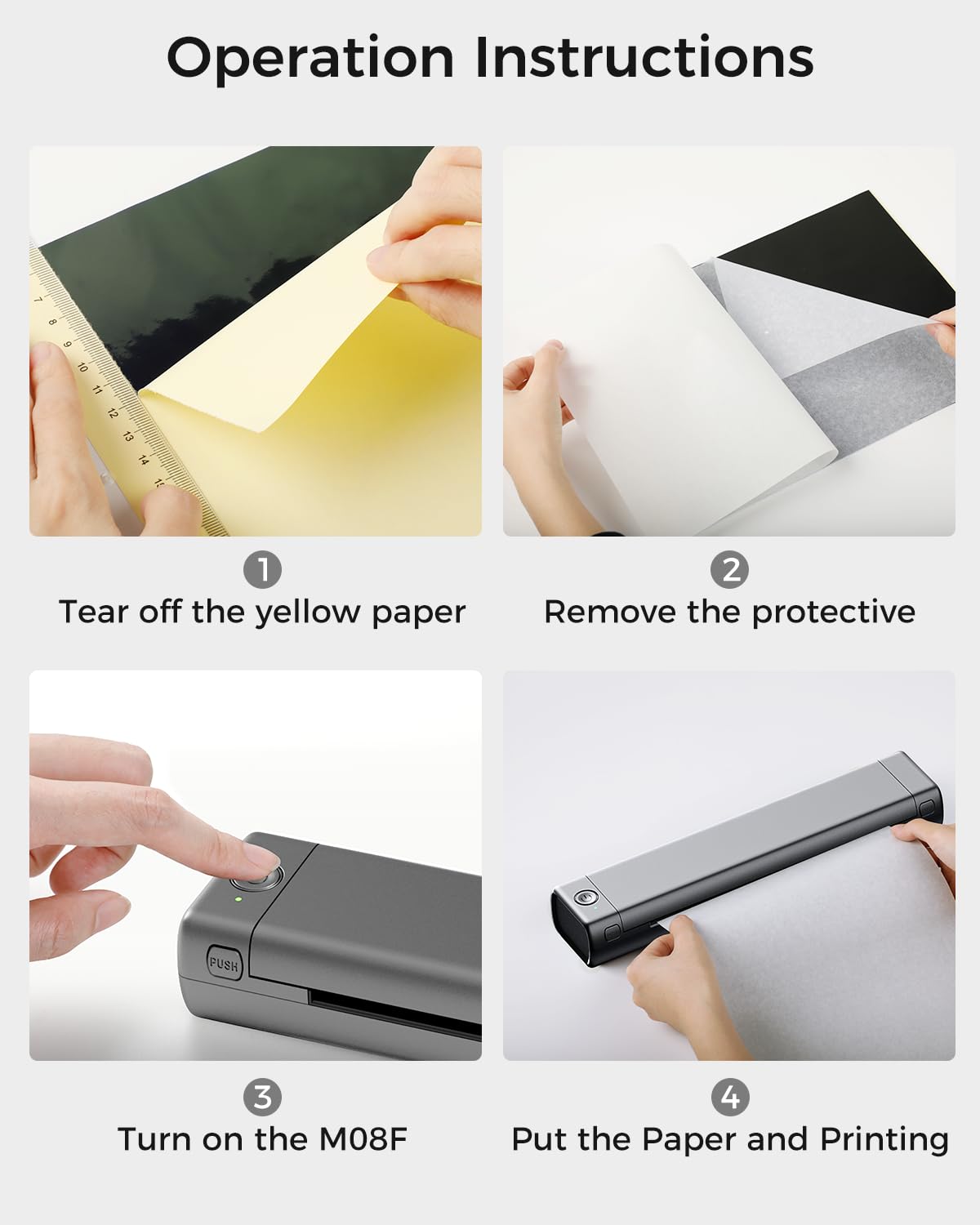 Operation Instructions

7 8 9 10 11 12 13 14

1
Tear off the yellow paper

2
Remove the protective

PUSH

3
Turn on the M08F

4
Put the Paper and Printing