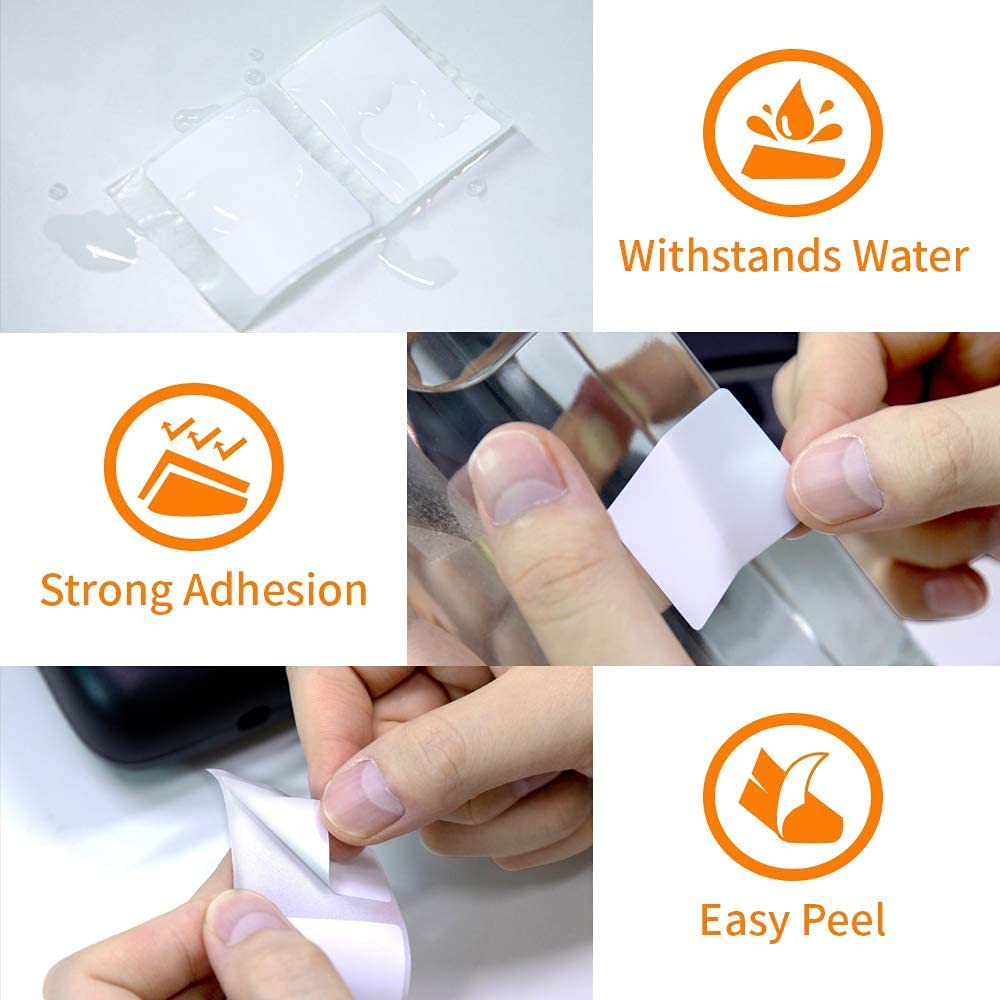 Withstands Water

Strong Adhesion

Easy Peel